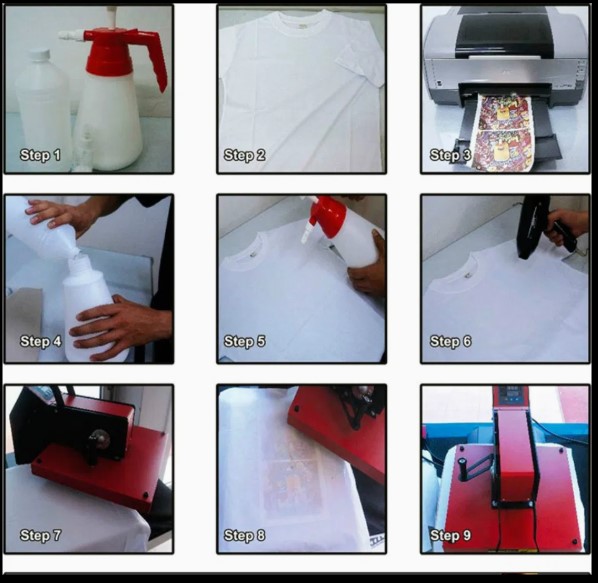 Step 1

Step 2

Step 3

Step 4

Step 5

Step 6

Step 7

Step 8

Step 9